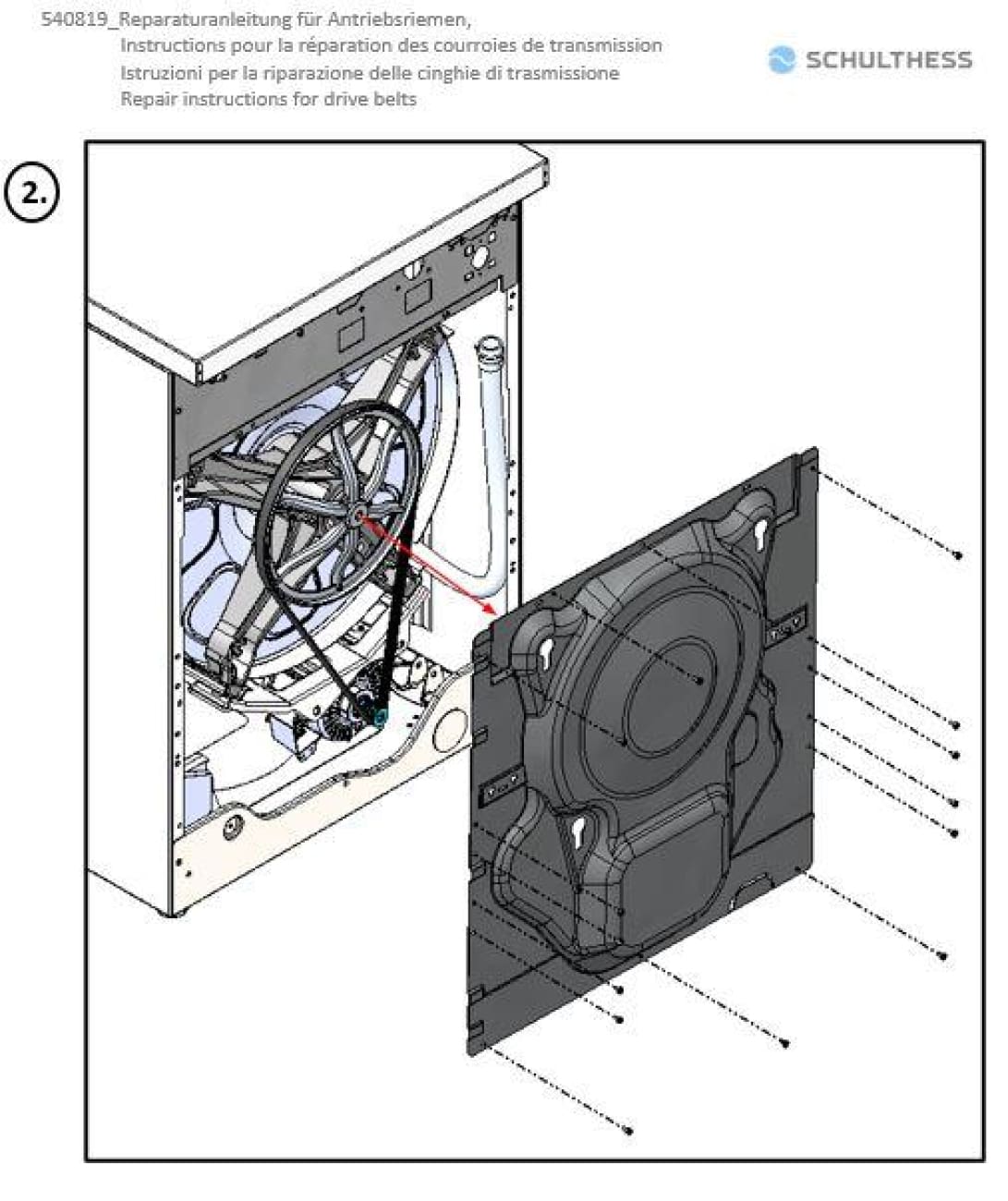 540819_Reparaturanleitung für Antriebsriemen,
Instructions pour la réparation des courroies de transmission
Istruzioni per la riparazione delle cinghie di trasmissione
Repair instructions for drive belts

SCHULTHESS

2.