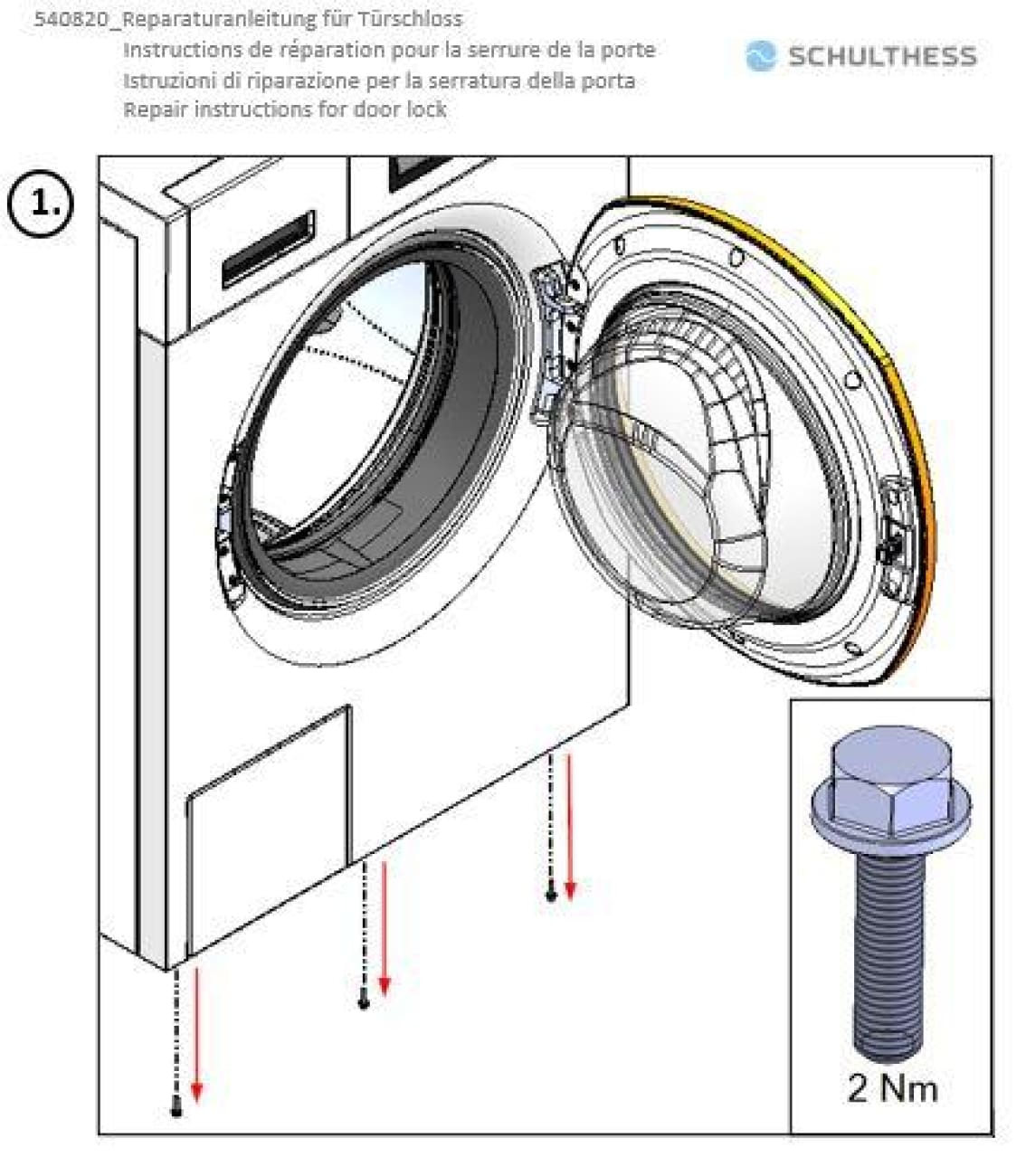 540820_Reparaturanleitung für Türschloss
Instructions de réparation pour la serrure de la porte
Istruzioni di riparazione per la serratura della porta
Repair instructions for door lock

SCHULTHESS

1.

2 Nm