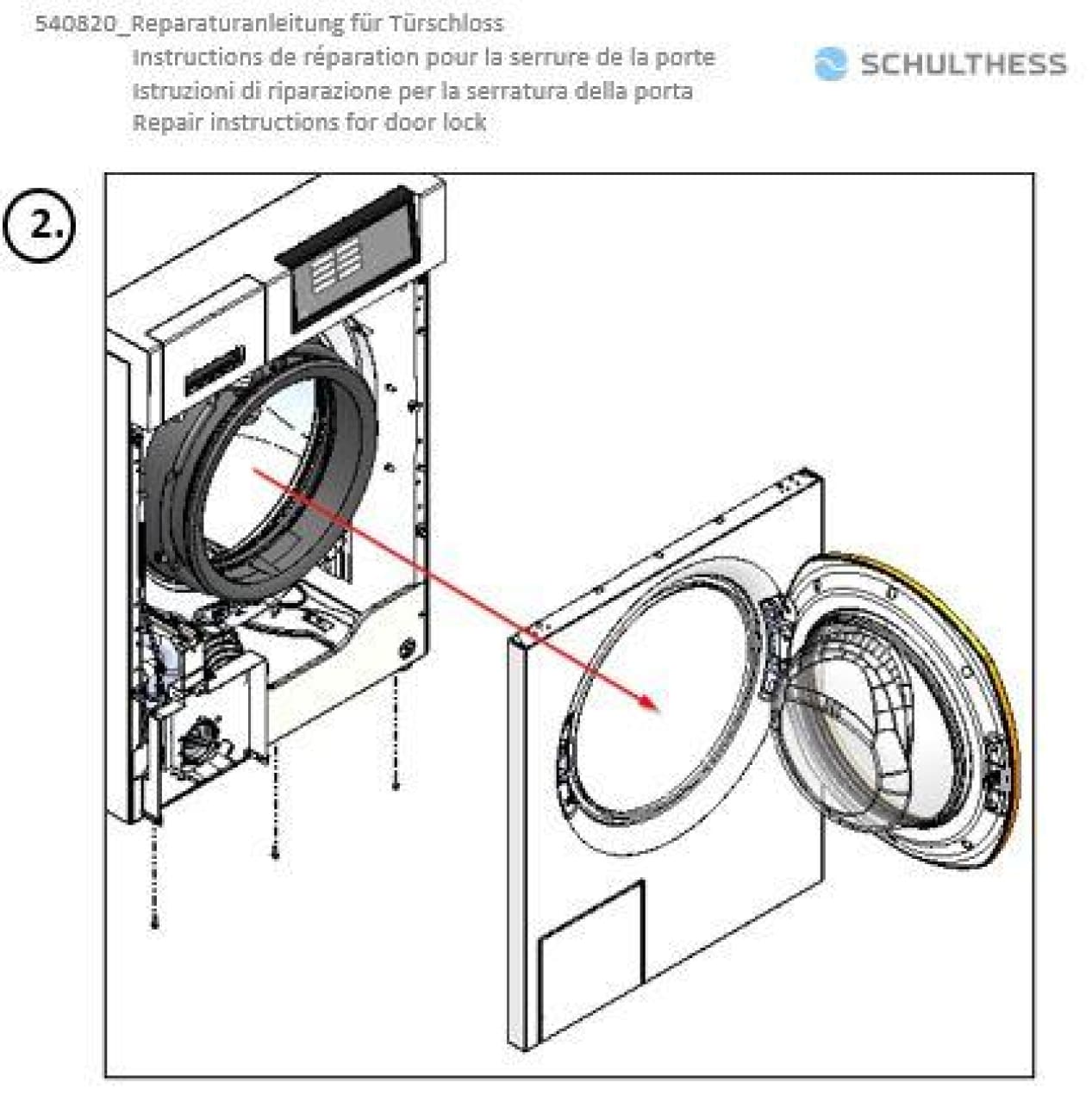 540820_Reparaturanleitung für Türschloss
Instructions de réparation pour la serrure de la porte
Istruzioni di riparazione per la serratura della porta
Repair instructions for door lock

SCHULTHESS

2.